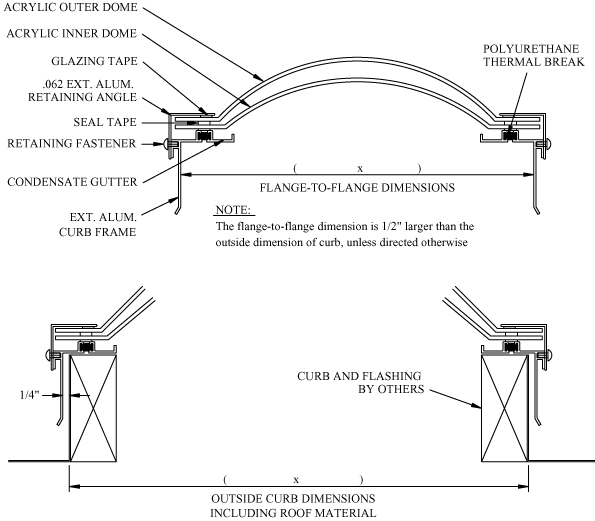 ACRYLIC OUTER DOME
ACRYLIC INNER DOME
GLAZING TAPE
.062 EXT. ALUM. RETAINING ANGLE
SEAL TAPE
RETAINING FASTENER
CONDENSATE GUTTER
EXT. ALUM. CURB FRAME

POLYURETHANE THERMAL BREAK

( x )
FLANGE-TO-FLANGE DIMENSIONS

NOTE:
The flange-to-flange dimension is 1/2" larger than the outside dimension of curb, unless directed otherwise

1/4"

CURB AND FLASHING BY OTHERS

( x )
OUTSIDE CURB DIMENSIONS
INCLUDING ROOF MATERIAL